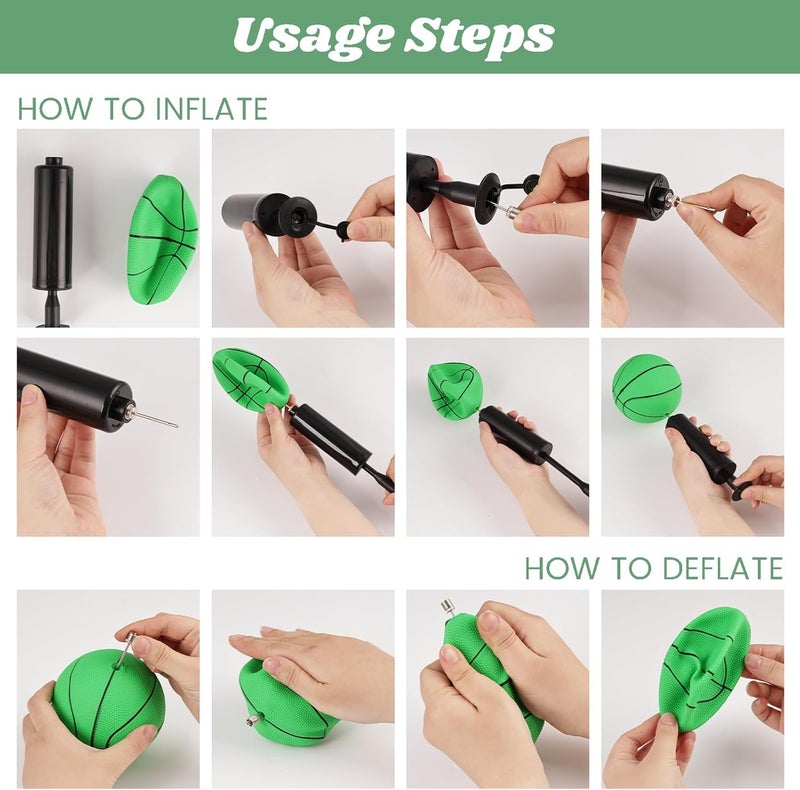 Usage Steps

HOW TO INFLATE

HOW TO DEFLATE